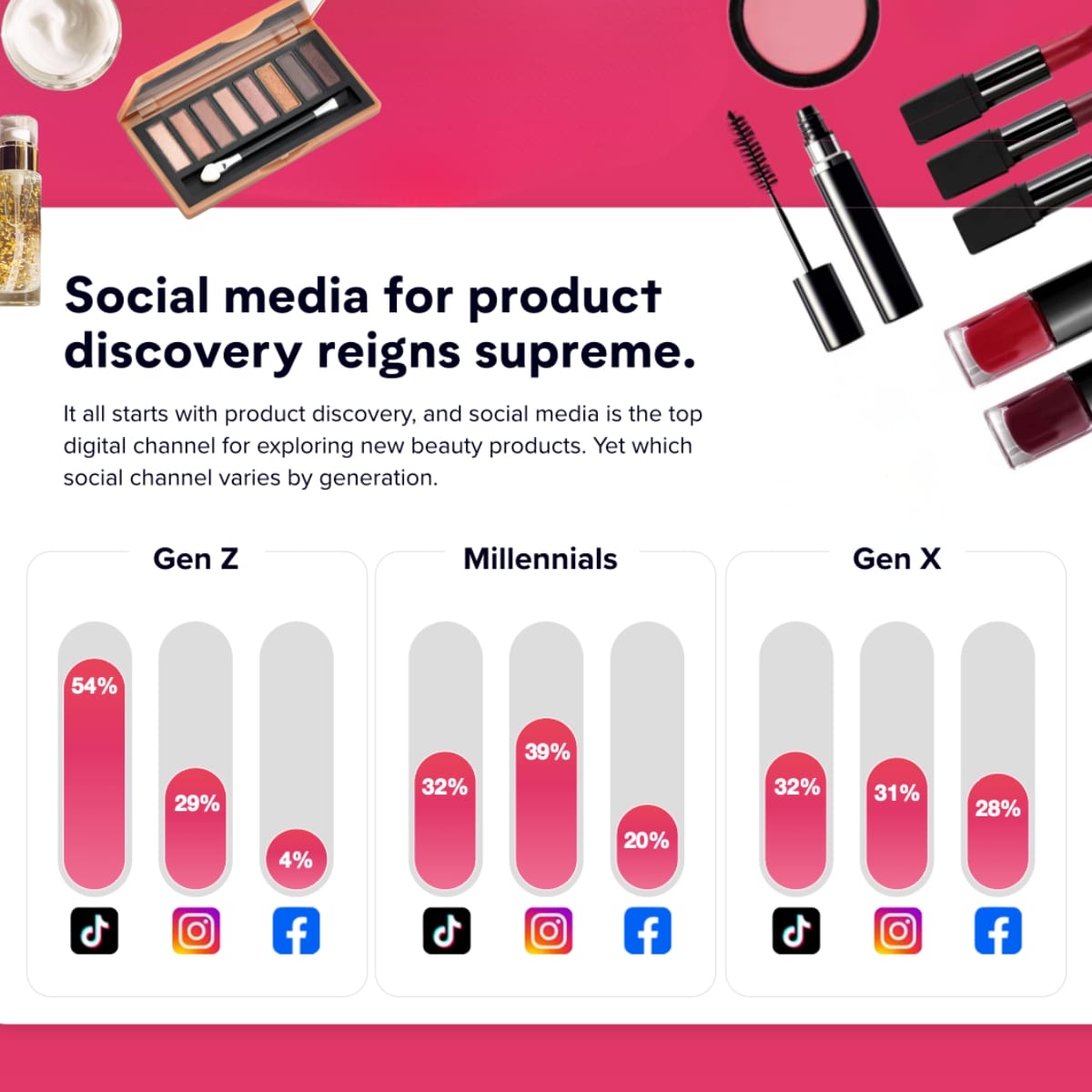 Social media for product discovery reigns supreme.

It all starts with product discovery, and social media is the top digital channel for exploring new beauty products. Yet which social channel varies by generation.

Gen Z

54%

29%

4%

Millennials

32%

39%

20%

Gen X

32%

31%

28%